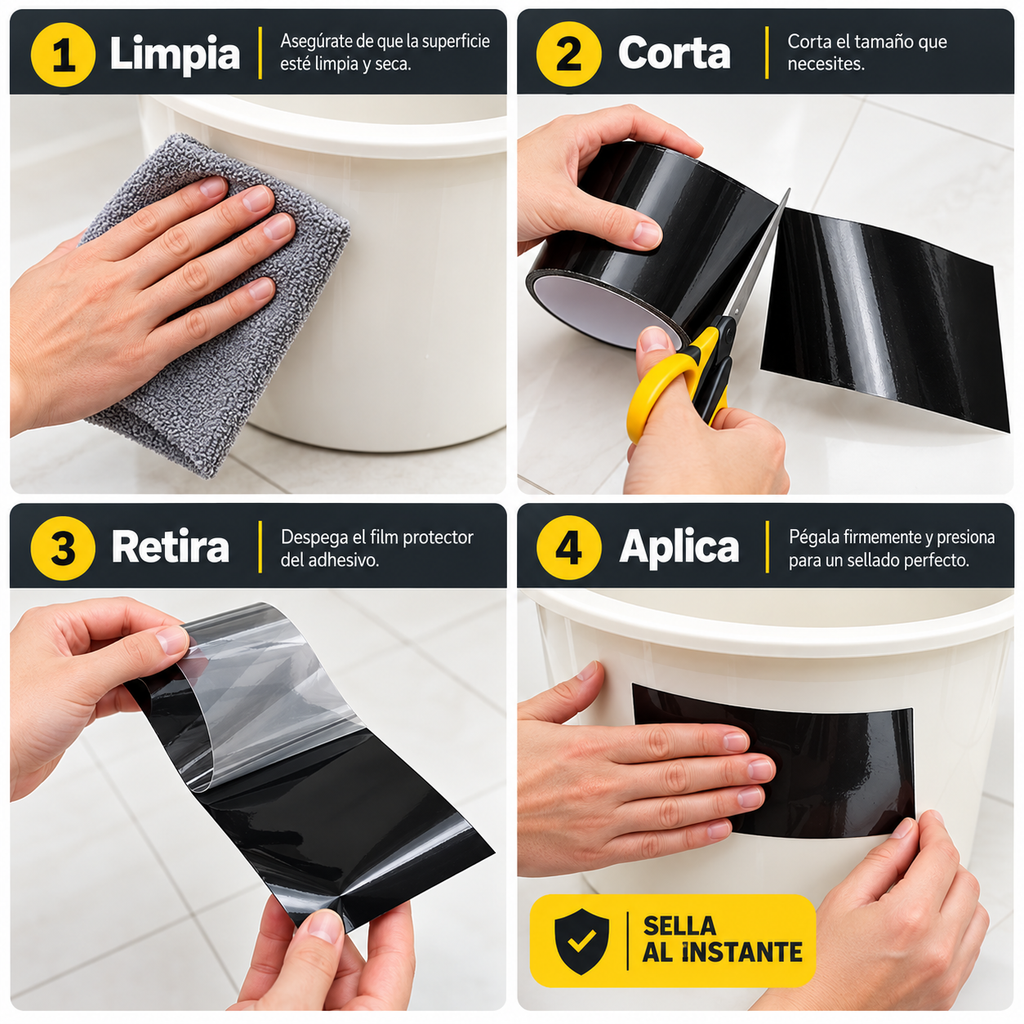 1 Limpia
Asegúrate de que la superficie esté limpia y seca.

2 Corta
Corta el tamaño que necesites.

3 Retira
Despega el film protector del adhesivo.

4 Aplica
Pégala firmemente y presiona para un sellado perfecto.

SELLA AL INSTANTE